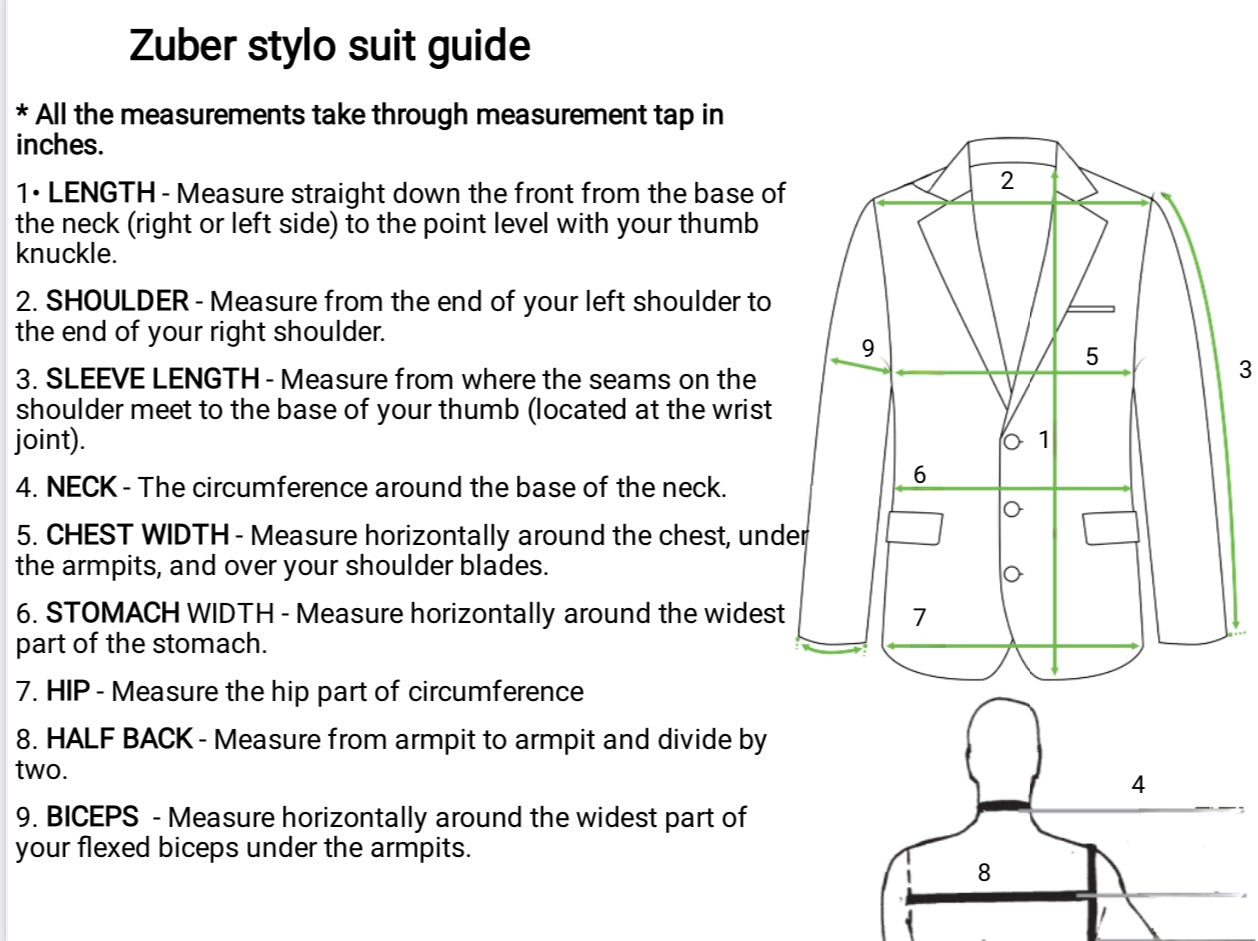 Zuber stylo suit guide

* All the measurements take through measurement tap in inches.

1• LENGTH - Measure straight down the front from the base of the neck (right or left side) to the point level with your thumb knuckle.

2. SHOULDER - Measure from the end of your left shoulder to the end of your right shoulder.

3. SLEEVE LENGTH - Measure from where the seams on the shoulder meet to the base of your thumb (located at the wrist joint).

4. NECK - The circumference around the base of the neck.

5. CHEST WIDTH - Measure horizontally around the chest, under the armpits, and over your shoulder blades.

6. STOMACH WIDTH - Measure horizontally around the widest part of the stomach.

7. HIP - Measure the hip part of circumference

8. HALF BACK - Measure from armpit to armpit and divide by two.

9. BICEPS - Measure horizontally around the widest part of your flexed biceps under the armpits.

2
9
5
3
1
6
7
4
8